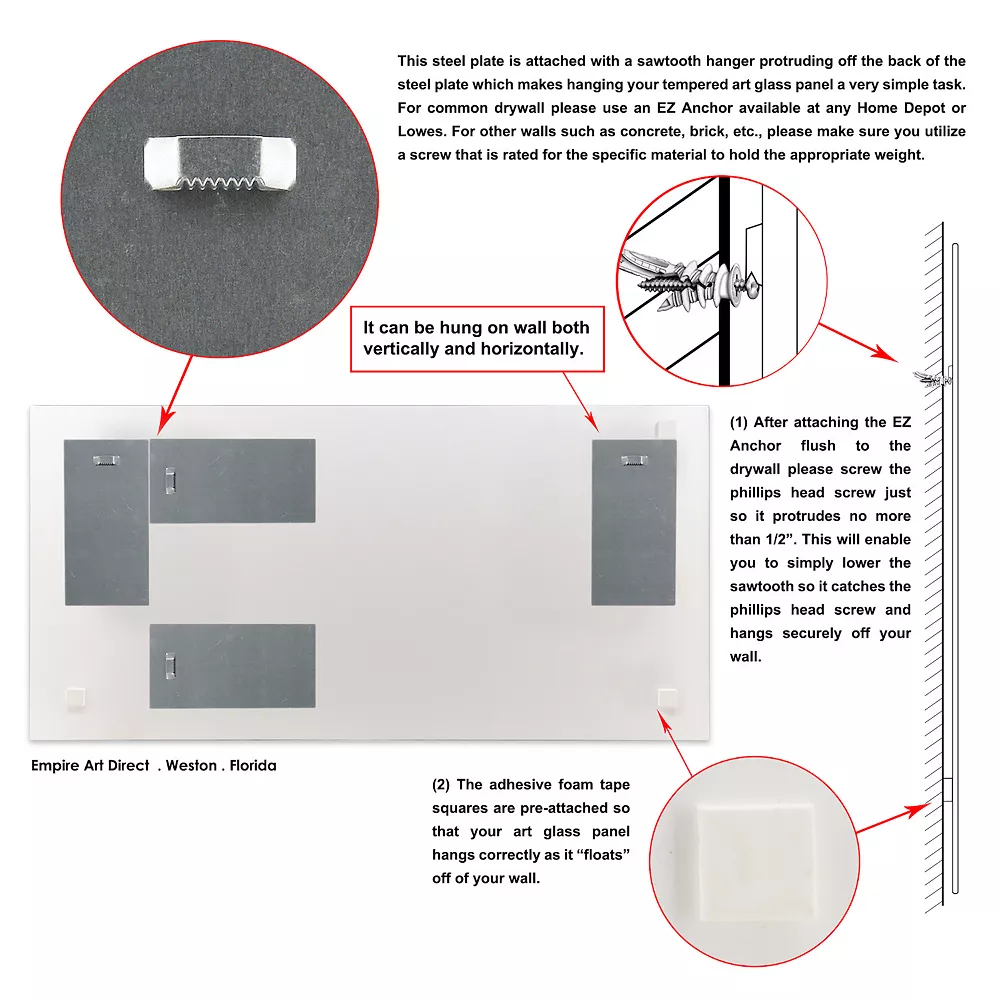 This steel plate is attached with a sawtooth hanger protruding off the back of the steel plate which makes hanging your tempered art glass panel a very simple task. For common drywall please use an EZ Anchor available at any Home Depot or Lowes. For other walls such as concrete, brick, etc., please make sure you utilize a screw that is rated for the specific material to hold the appropriate weight.

It can be hung on wall both vertically and horizontally.

(1) After attaching the EZ Anchor flush to the drywall please screw the phillips head screw just so it protrudes no more than 1/2". This will enable you to simply lower the sawtooth so it catches the phillips head screw and hangs securely off your wall.

Empire Art Direct . Weston . Florida

(2) The adhesive foam tape squares are pre-attached so that your art glass panel hangs correctly as it "floats" off of your wall.