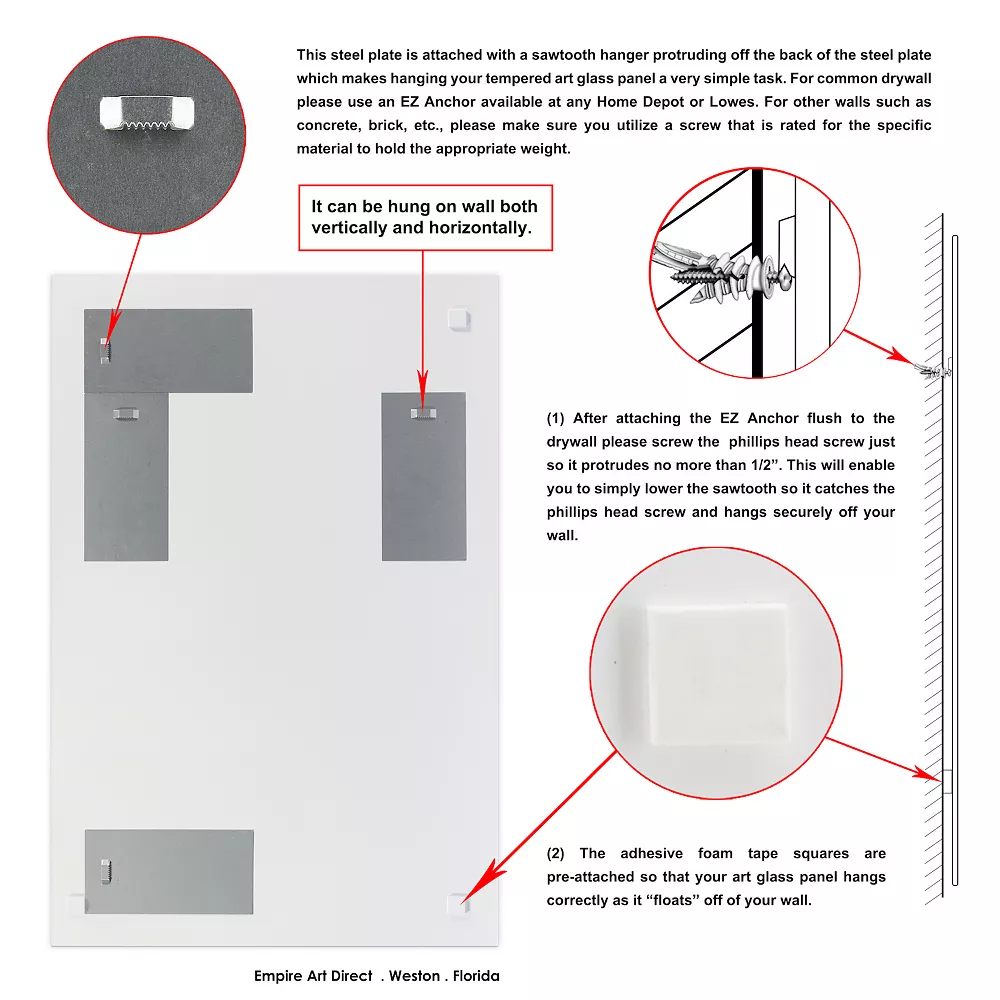 This steel plate is attached with a sawtooth hanger protruding off the back of the steel plate which makes hanging your tempered art glass panel a very simple task. For common drywall please use an EZ Anchor available at any Home Depot or Lowes. For other walls such as concrete, brick, etc., please make sure you utilize a screw that is rated for the specific material to hold the appropriate weight.

It can be hung on wall both vertically and horizontally.

(1) After attaching the EZ Anchor flush to the drywall please screw the phillips head screw just so it protrudes no more than 1/2". This will enable you to simply lower the sawtooth so it catches the phillips head screw and hangs securely off your wall.

(2) The adhesive foam tape squares are pre-attached so that your art glass panel hangs correctly as it "floats" off of your wall.

Empire Art Direct . Weston . Florida