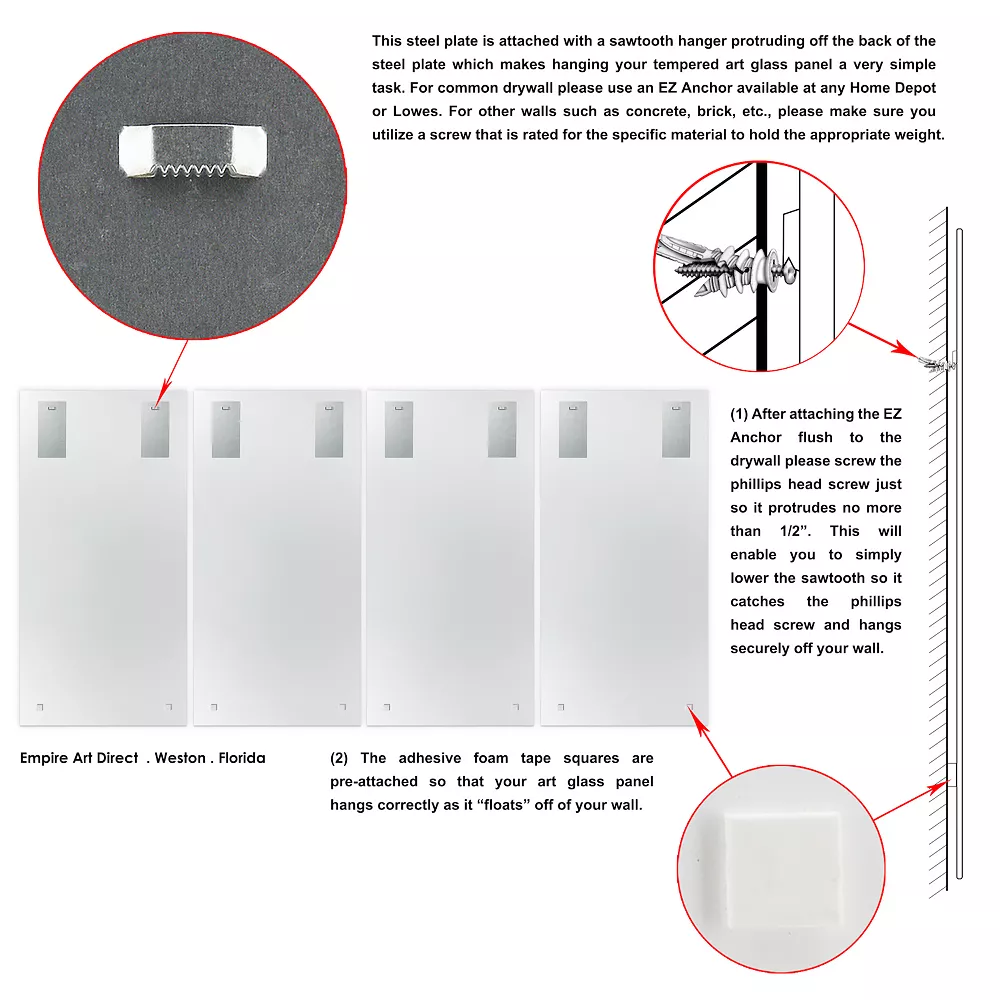 This steel plate is attached with a sawtooth hanger protruding off the back of the steel plate which makes hanging your tempered art glass panel a very simple task. For common drywall please use an EZ Anchor available at any Home Depot or Lowes. For other walls such as concrete, brick, etc., please make sure you utilize a screw that is rated for the specific material to hold the appropriate weight.

(1) After attaching the EZ Anchor flush to the drywall please screw the phillips head screw just so it protrudes no more than 1/2”. This will enable you to simply lower the sawtooth so it catches the phillips head screw and hangs securely off your wall.

Empire Art Direct . Weston . Florida

(2) The adhesive foam tape squares are pre-attached so that your art glass panel hangs correctly as it “floats” off of your wall.